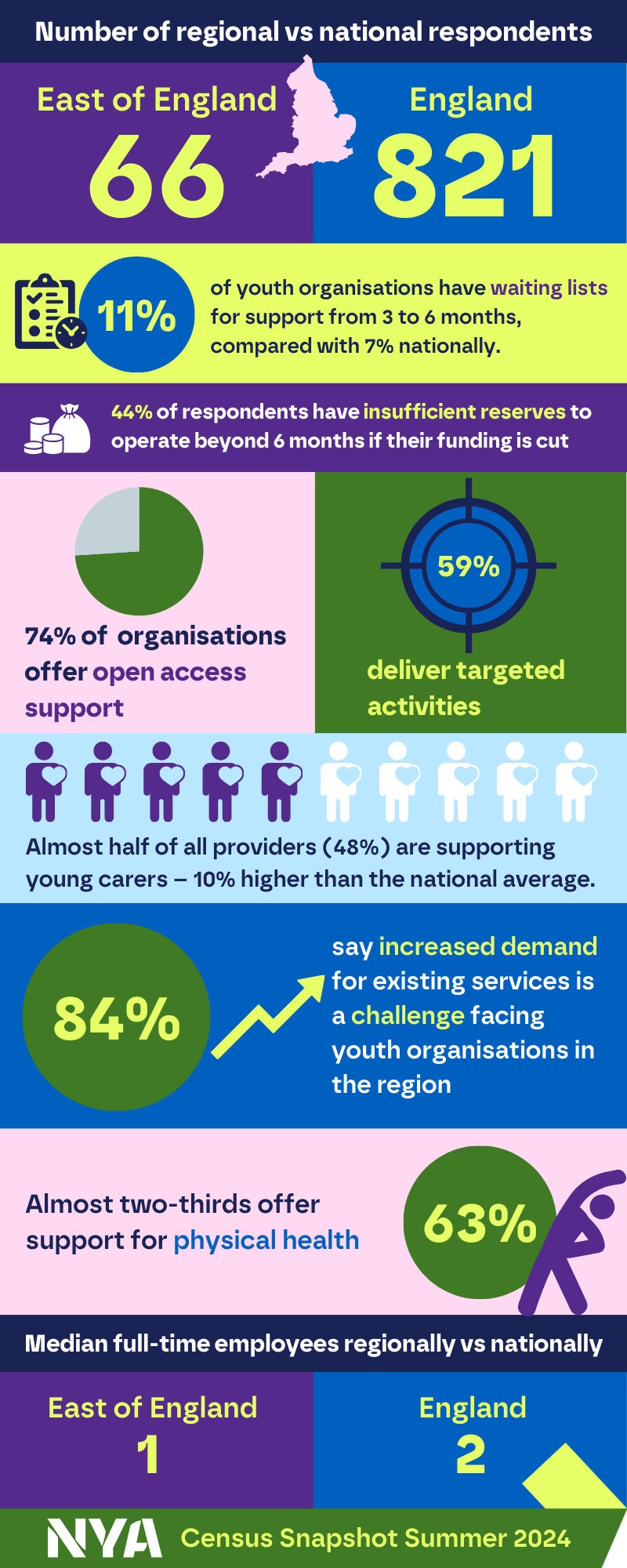 Number of regional vs national respondents

East of England
66

England
821

11%

of youth organisations have waiting lists for support from 3 to 6 months, compared with 7% nationally.

44% of respondents have insufficient reserves to operate beyond 6 months if their funding is cut

74% of organisations offer open access support

59%

deliver targeted activities

Almost half of all providers (48%) are supporting young carers – 10% higher than the national average.

84%

say increased demand for existing services is a challenge facing youth organisations in the region

Almost two-thirds offer support for physical health

63%

Median full-time employees regionally vs nationally

East of England
1

England
2

NYA Census Snapshot Summer 2024