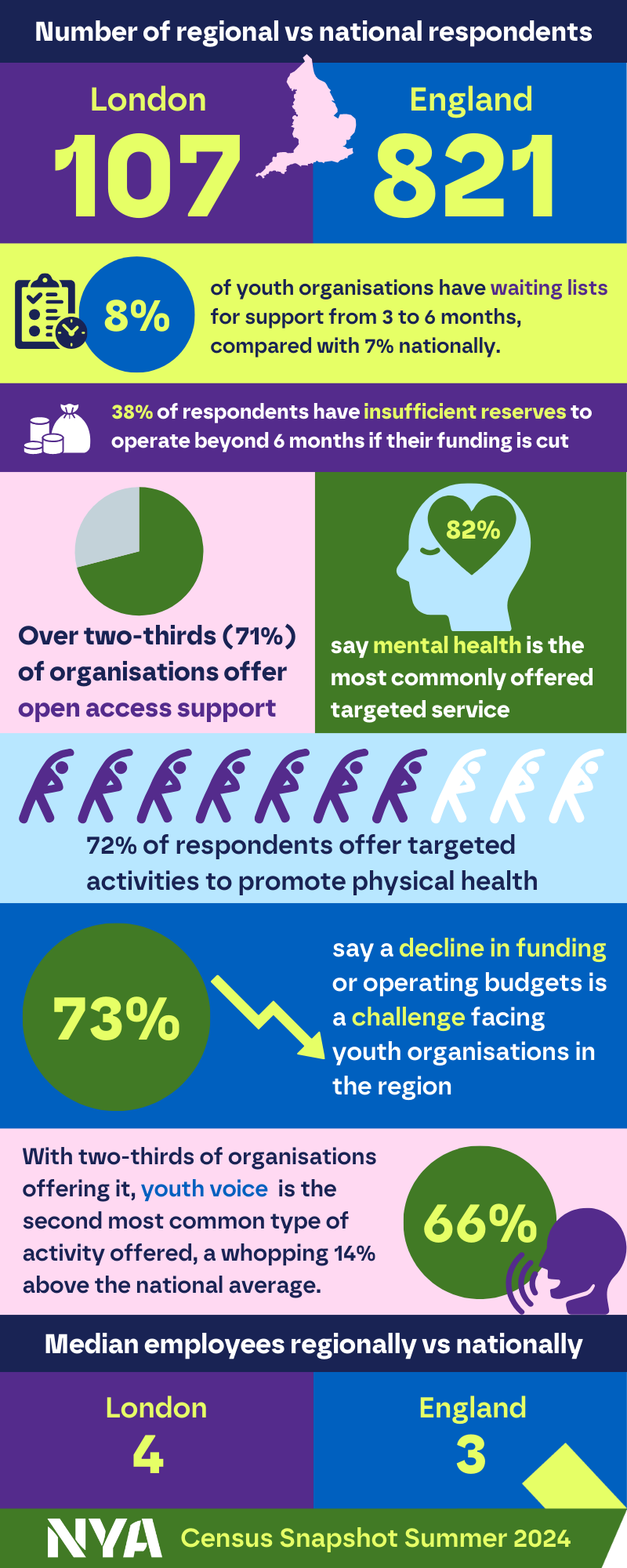 Number of regional vs national respondents

London
107

England
821

8%

of youth organisations have waiting lists for support from 3 to 6 months, compared with 7% nationally.

38% of respondents have insufficient reserves to operate beyond 6 months if their funding is cut

Over two-thirds (71%) of organisations offer open access support

82%

say mental health is the most commonly offered targeted service

72% of respondents offer targeted activities to promote physical health

73%

say a decline in funding or operating budgets is a challenge facing youth organisations in the region

With two-thirds of organisations offering it, youth voice is the second most common type of activity offered, a whopping 14% above the national average.

66%

Median employees regionally vs nationally

London
4

England
3

NYA Census Snapshot Summer 2024