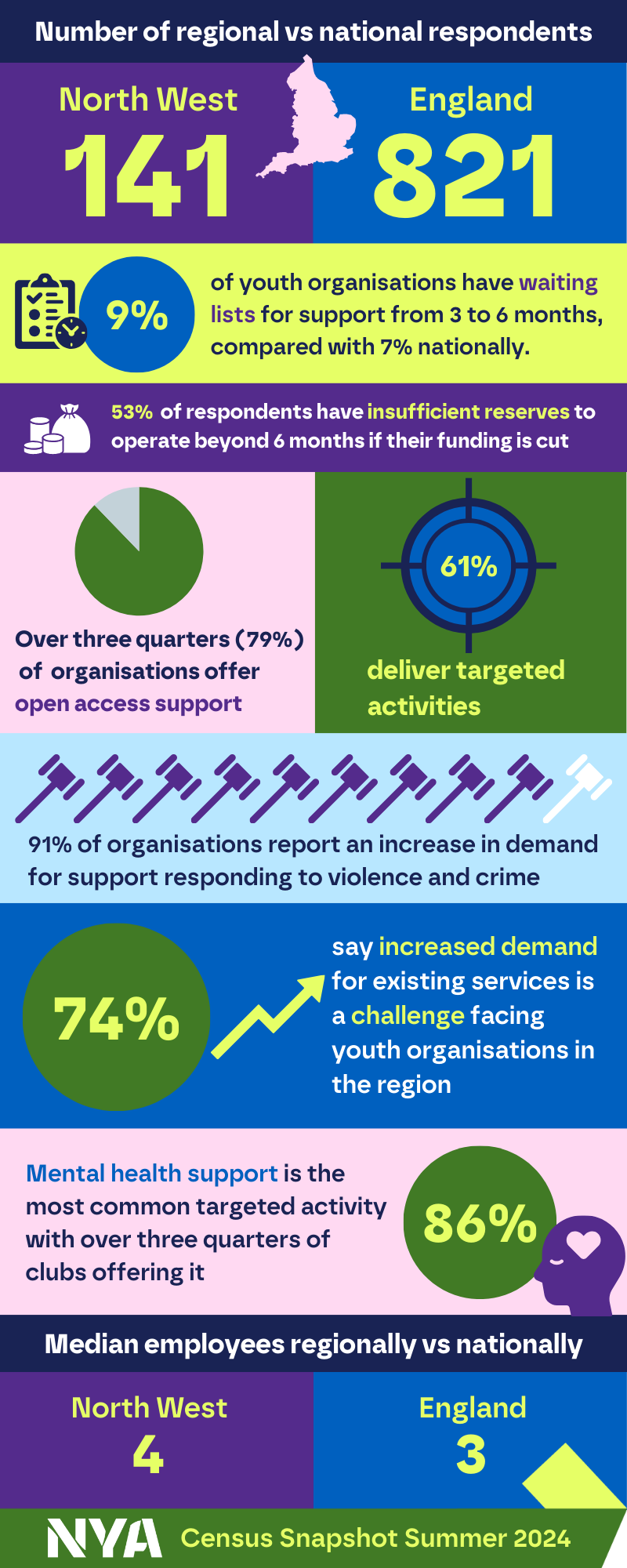 Number of regional vs national respondents

North West
141

England
821

9%

of youth organisations have waiting lists for support from 3 to 6 months, compared with 7% nationally.

53% of respondents have insufficient reserves to operate beyond 6 months if their funding is cut

Over three quarters (79%) of organisations offer open access support

61%

deliver targeted activities

91% of organisations report an increase in demand for support responding to violence and crime

74%

say increased demand for existing services is a challenge facing youth organisations in the region

Mental health support is the most common targeted activity with over three quarters of clubs offering it

86%

Median employees regionally vs nationally

North West
4

England
3

NYA Census Snapshot Summer 2024