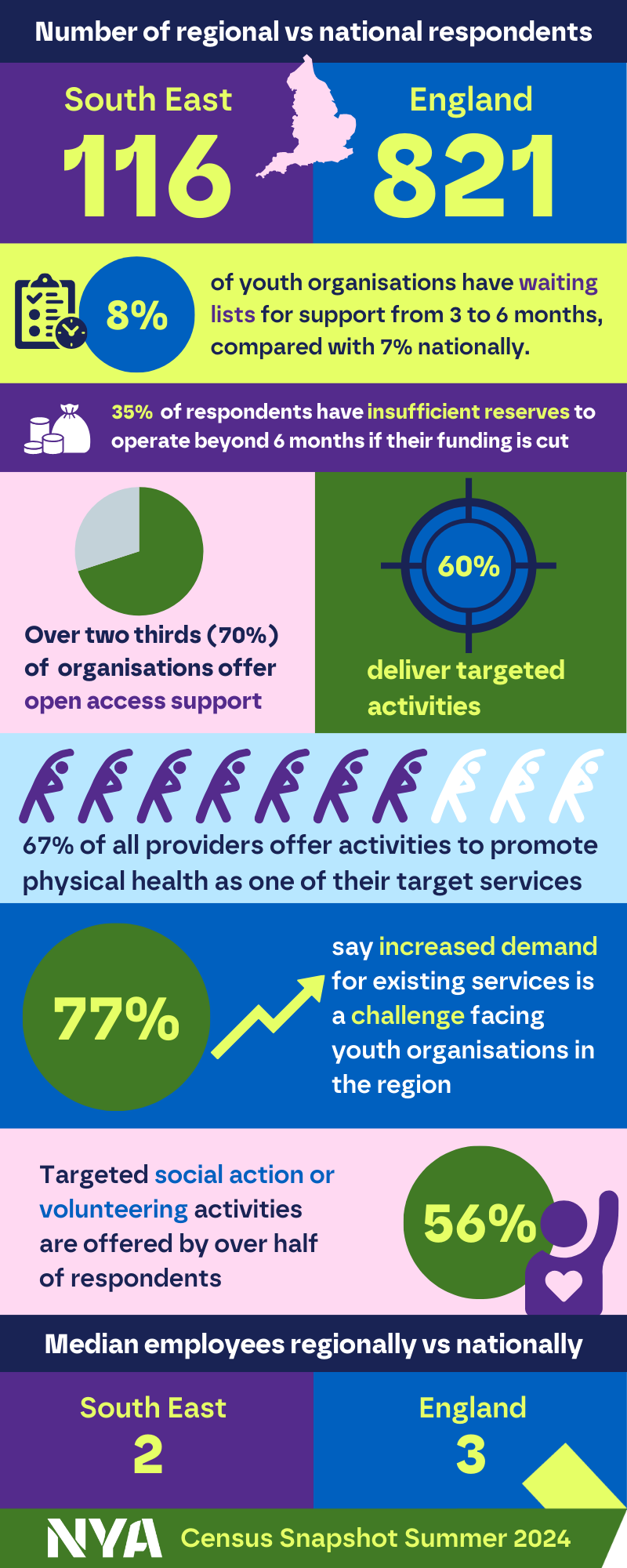 Number of regional vs national respondents

South East
116

England
821

8%

of youth organisations have waiting lists for support from 3 to 6 months, compared with 7% nationally.

35% of respondents have insufficient reserves to operate beyond 6 months if their funding is cut

Over two thirds (70%) of organisations offer open access support

60%

deliver targeted activities

67% of all providers offer activities to promote physical health as one of their target services

77%

say increased demand for existing services is a challenge facing youth organisations in the region

Targeted social action or volunteering activities are offered by over half of respondents

56%

Median employees regionally vs nationally

South East
2

England
3

NYA Census Snapshot Summer 2024