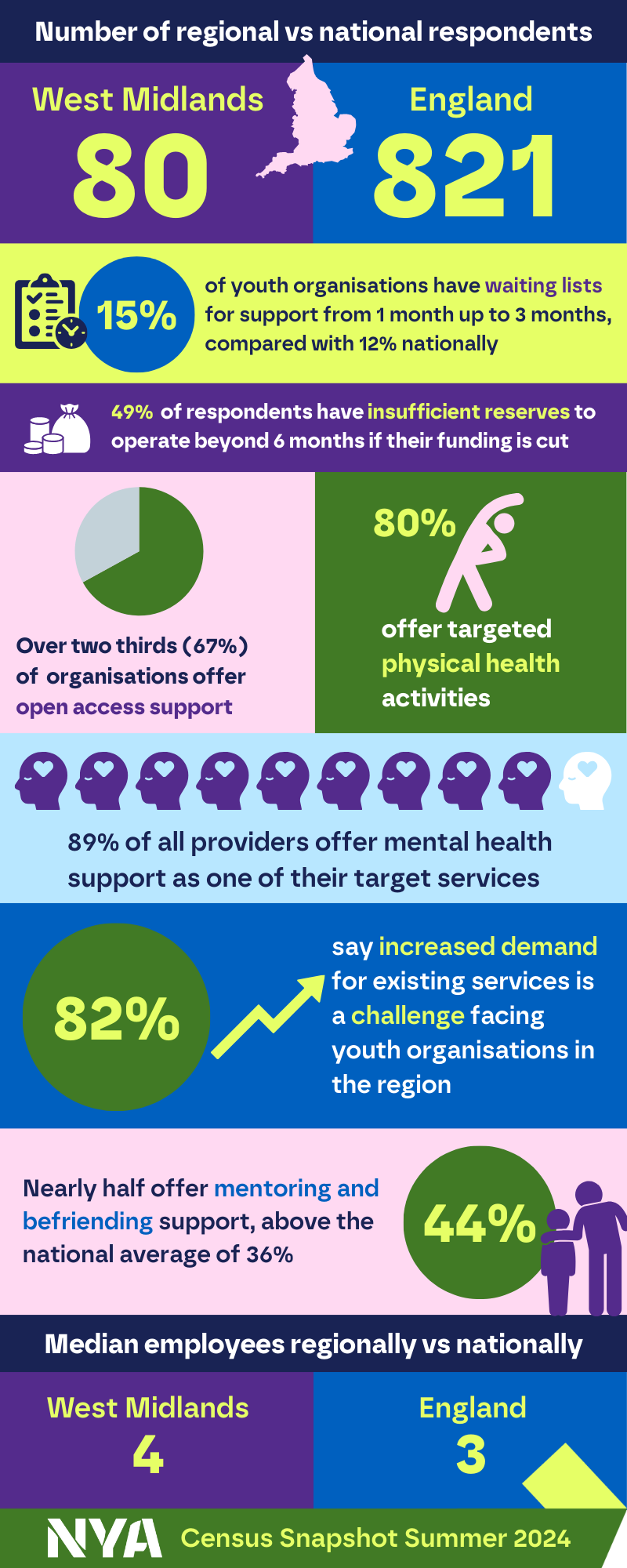 Number of regional vs national respondents

West Midlands
80

England
821

15%
of youth organisations have waiting lists for support from 1 month up to 3 months, compared with 12% nationally

49% of respondents have insufficient reserves to operate beyond 6 months if their funding is cut

Over two thirds (67%) of organisations offer open access support

80%
offer targeted physical health activities

89% of all providers offer mental health support as one of their target services

82%
say increased demand for existing services is a challenge facing youth organisations in the region

Nearly half offer mentoring and befriending support, above the national average of 36%

44%

Median employees regionally vs nationally

West Midlands
4

England
3

NYA Census Snapshot Summer 2024