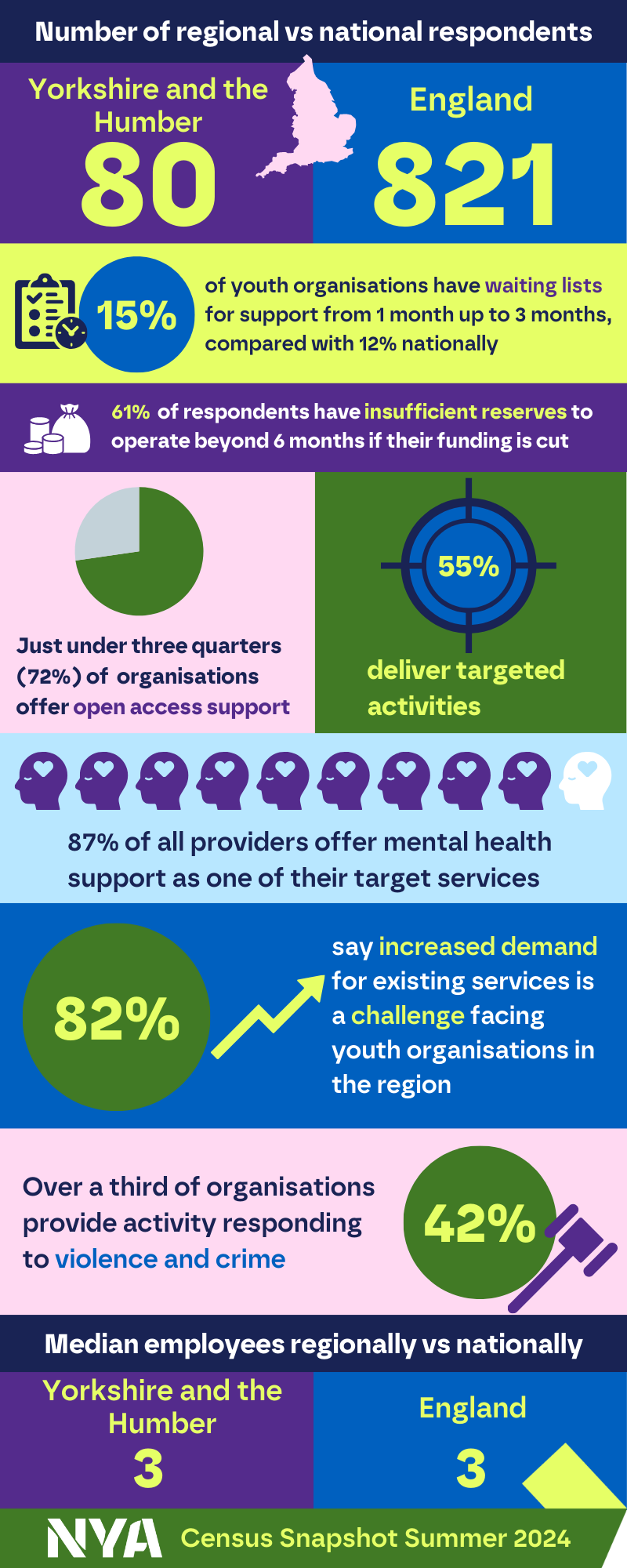 Number of regional vs national respondents

Yorkshire and the Humber
80

England
821

15%

of youth organisations have waiting lists for support from 1 month up to 3 months, compared with 12% nationally

61% of respondents have insufficient reserves to operate beyond 6 months if their funding is cut

Just under three quarters (72%) of organisations offer open access support

55%

deliver targeted activities

87% of all providers offer mental health support as one of their target services

82%

say increased demand for existing services is a challenge facing youth organisations in the region

Over a third of organisations provide activity responding to violence and crime

42%

Median employees regionally vs nationally

Yorkshire and the Humber
3

England
3

NYA Census Snapshot Summer 2024